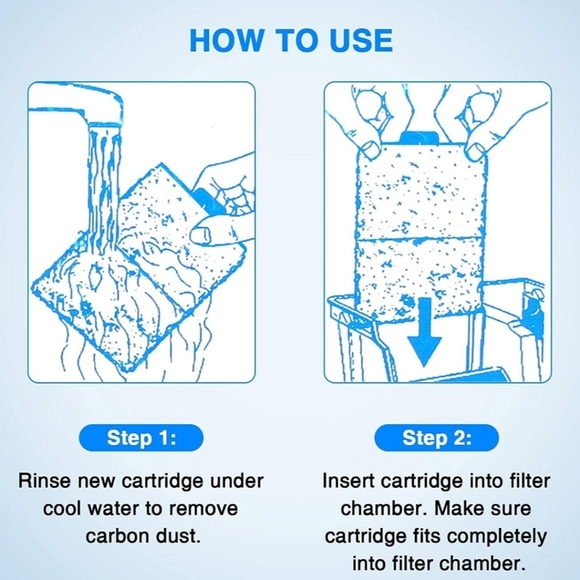 HOW TO USE

Step 1:

Rinse new cartridge under cool water to remove carbon dust.

Step 2:

Insert cartridge into filter chamber. Make sure cartridge fits completely into filter chamber.